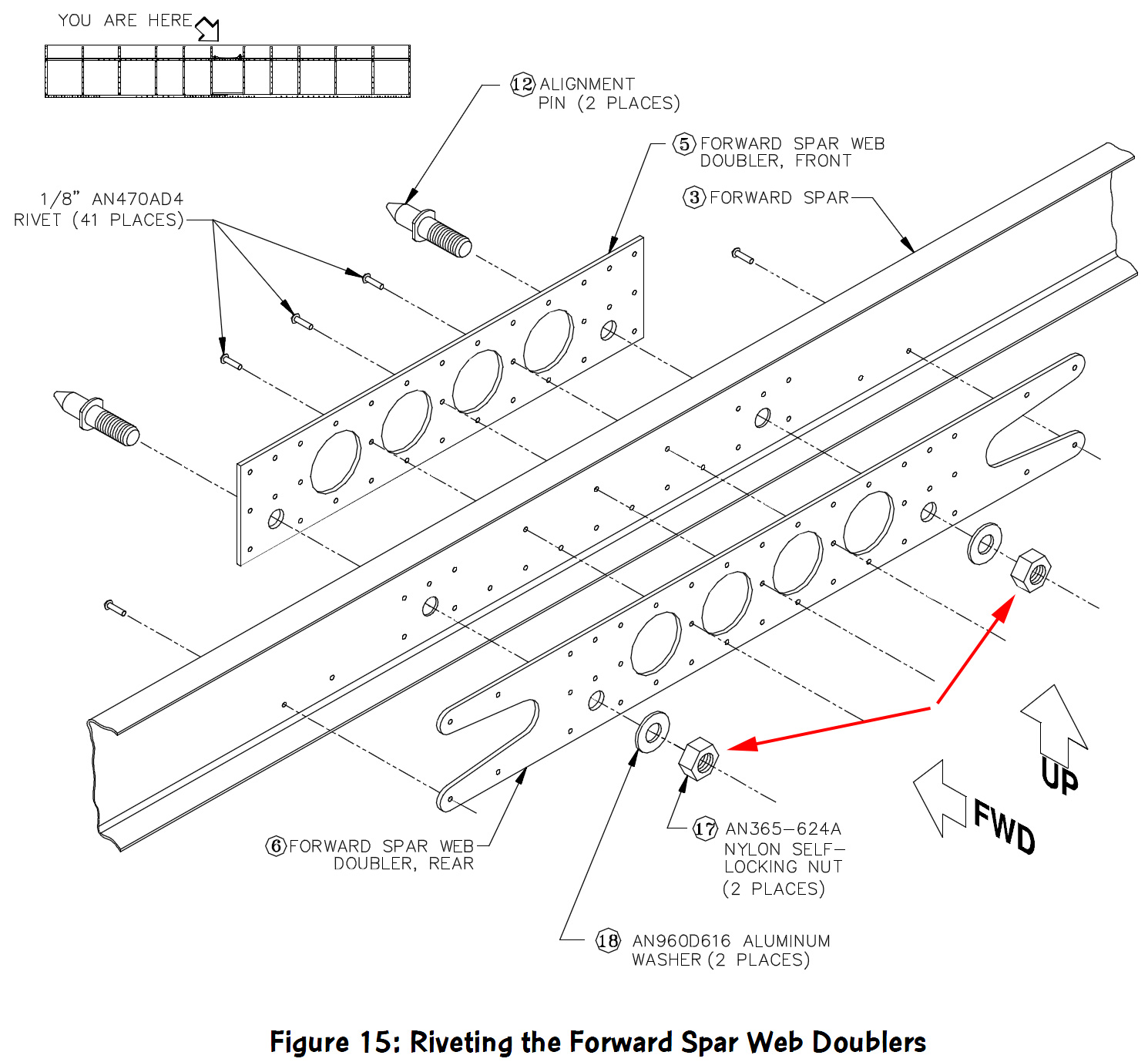 YOU ARE HERE

12 ALIGNMENT PIN (2 PLACES)

5 FORWARD SPAR WEB DOUBLER, FRONT

3 FORWARD SPAR

1/8" AN470AD4 RIVET (41 PLACES)

6 FORWARD SPAR WEB DOUBLER, REAR

17 AN365-624A NYLON SELF-LOCKING NUT (2 PLACES)

18 AN960D616 ALUMINUM WASHER (2 PLACES)

UP

FWD

Figure 15: Riveting the Forward Spar Web Doublers