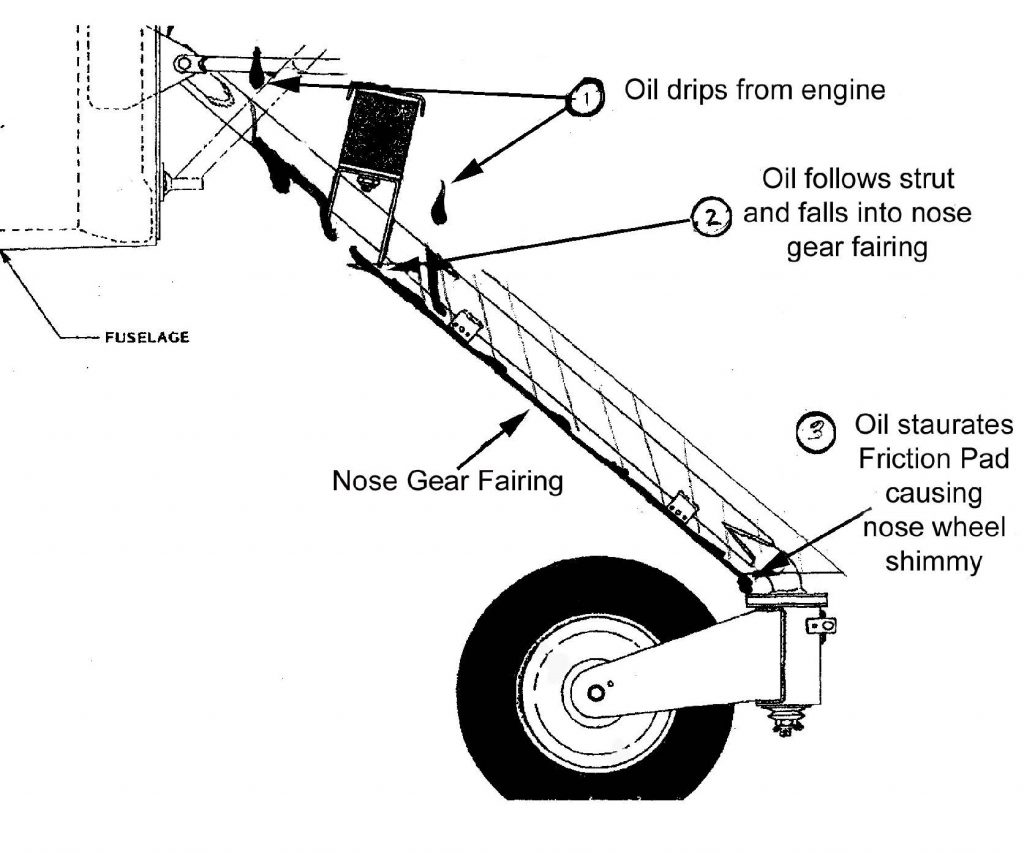 1 Oil drips from engine

2 Oil follows strut and falls into nose gear fairing

FUSELAGE

3 Oil staurates Friction Pad causing nose wheel shimmy

Nose Gear Fairing